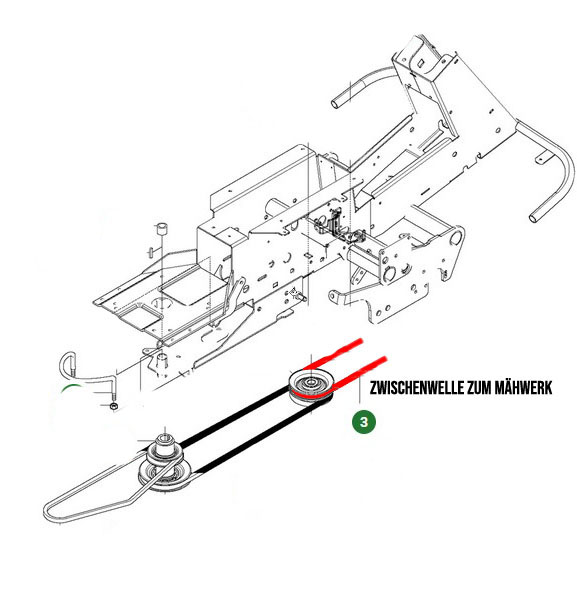 ZWISCHENWELLE ZUM MÄHWERK

3